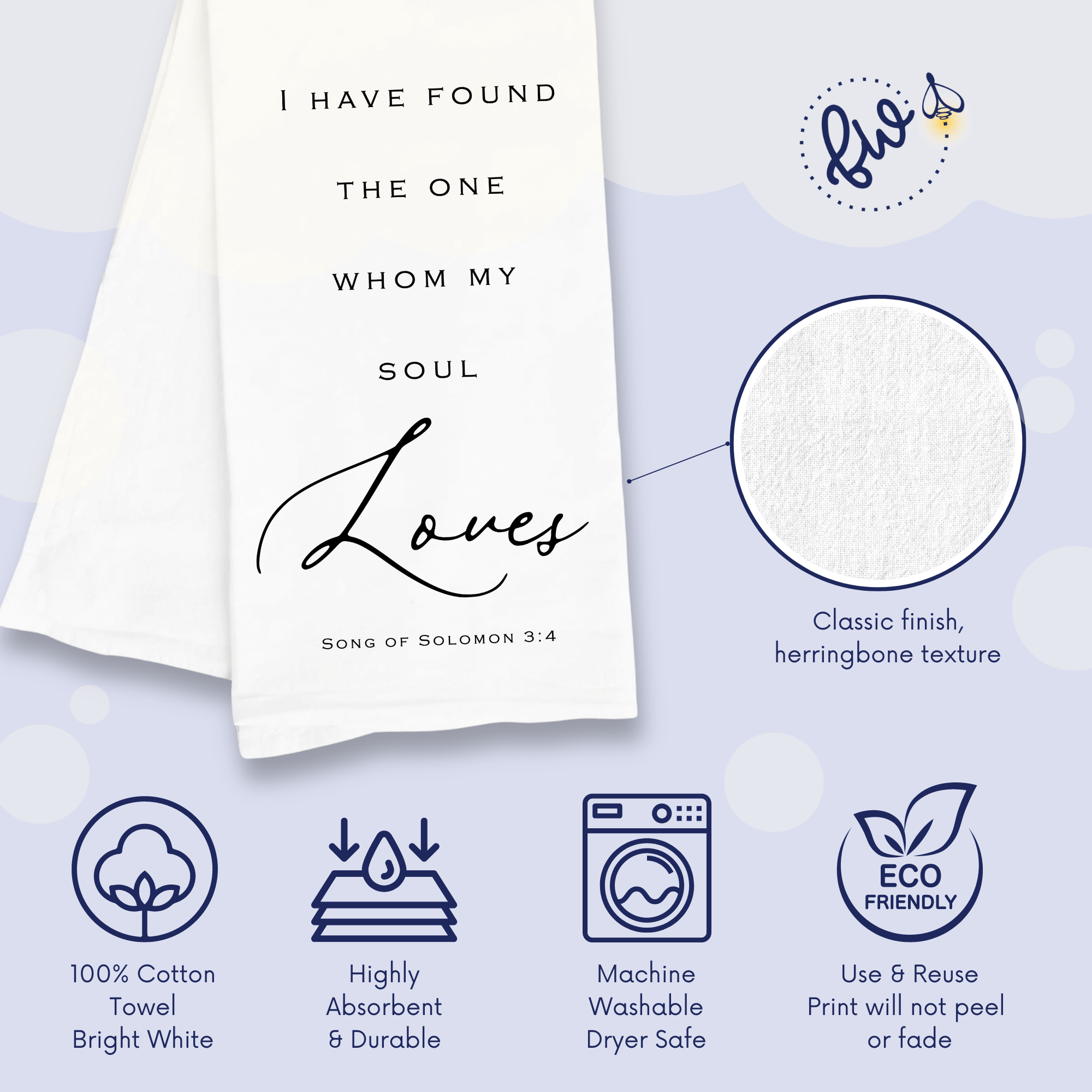 I HAVE FOUND THE ONE WHOM MY SOUL

Loves

SONG OF SOLOMON 3:4

flw

Classic finish, herringbone texture

100% Cotton Towel Bright White

Highly Absorbent & Durable

Machine Washable Dryer Safe

ECO FRIENDLY

Use & Reuse Print will not peel or fade