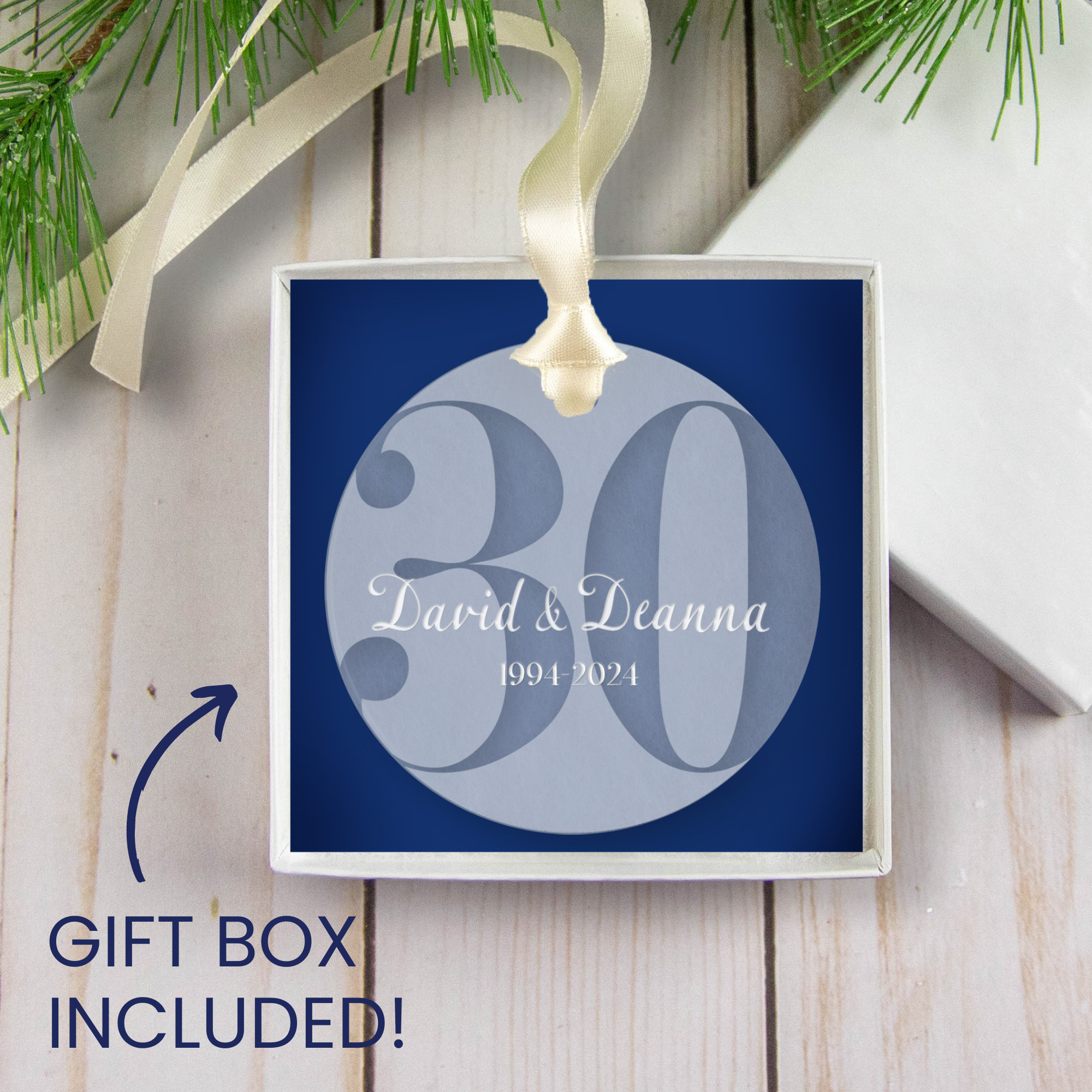 30
David & Deanna
1994-2024

GIFT BOX INCLUDED!