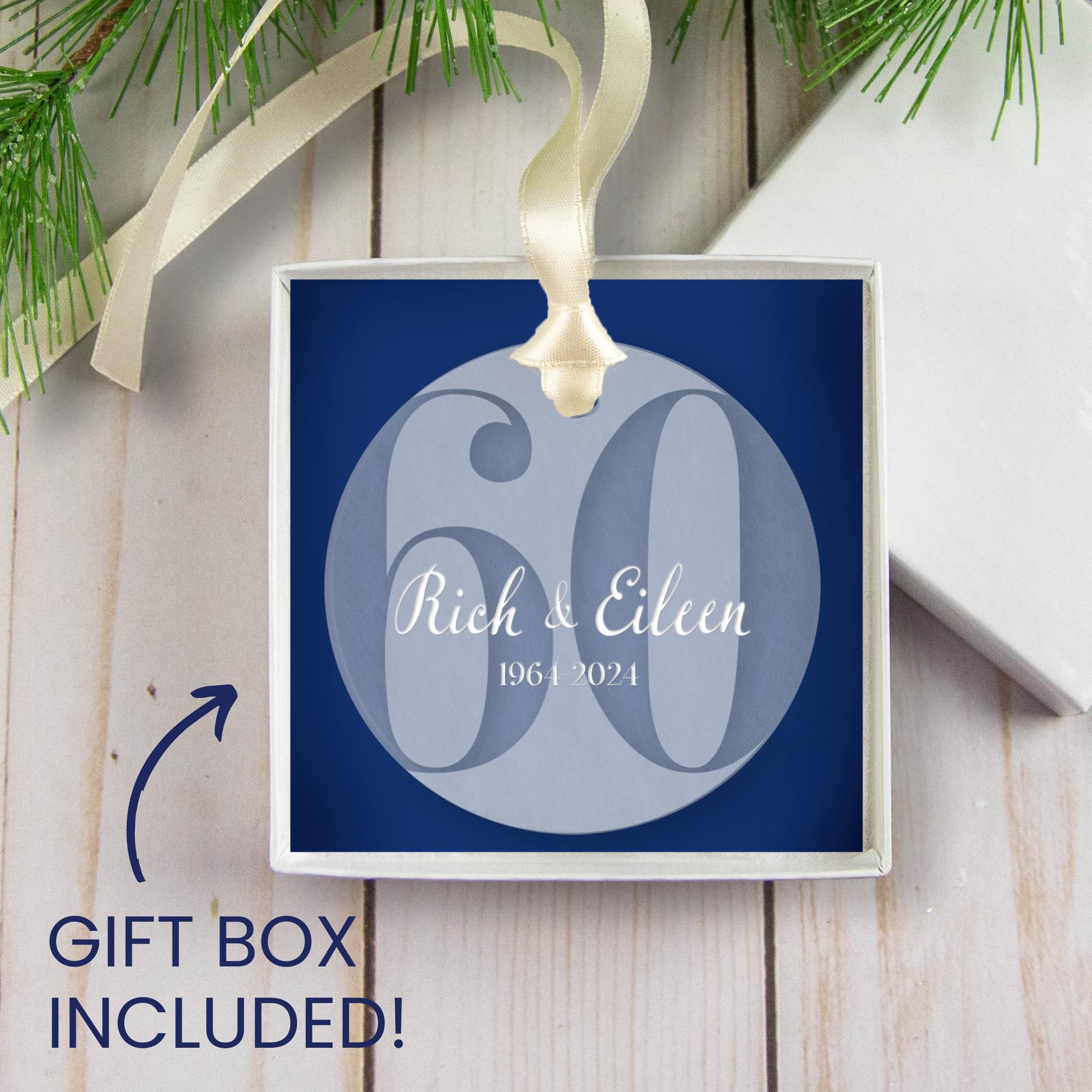 60

Rich & Eileen

1964-2024

GIFT BOX INCLUDED!