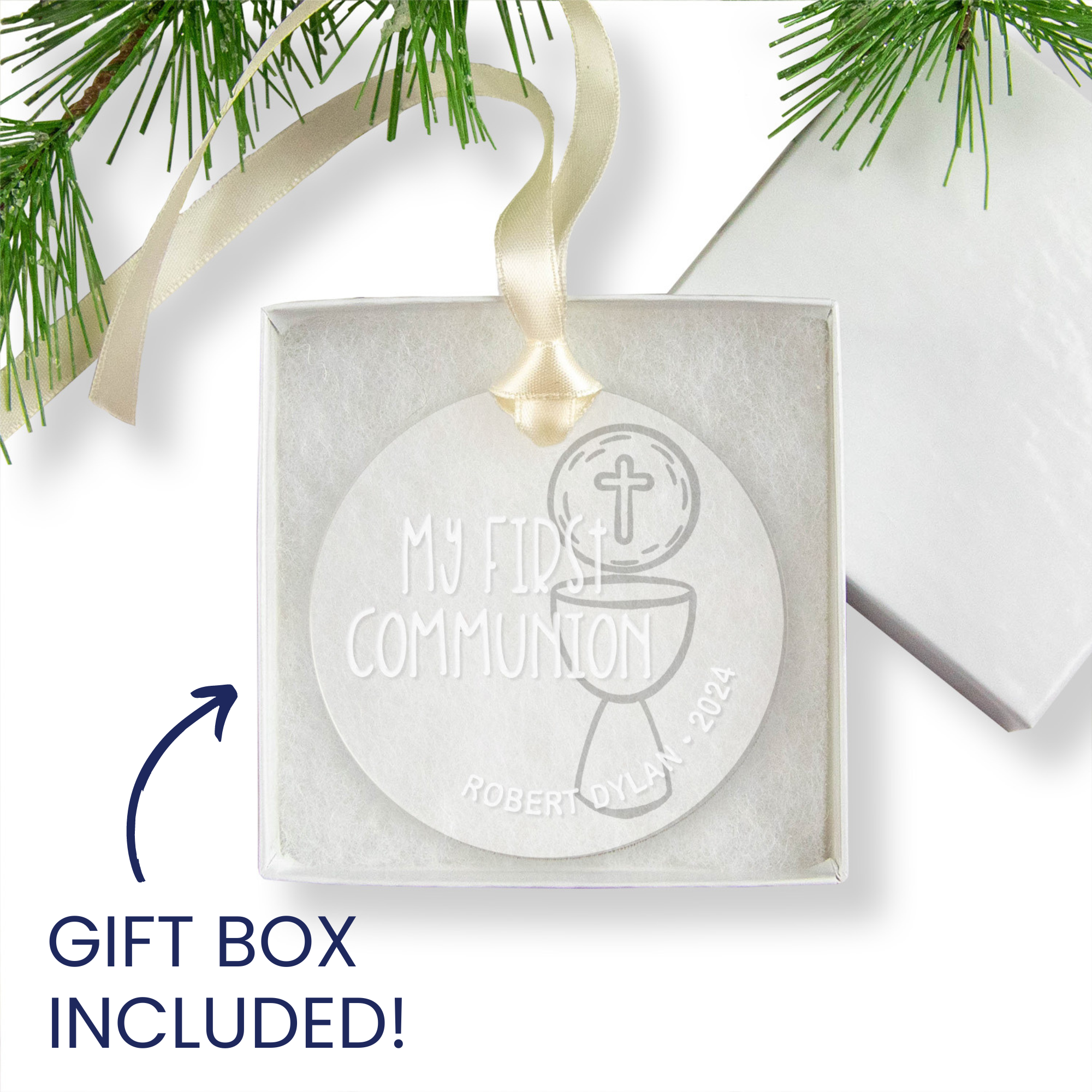 MY FIRST COMMUNION

ROBERT DYLAN • 2024

GIFT BOX INCLUDED!