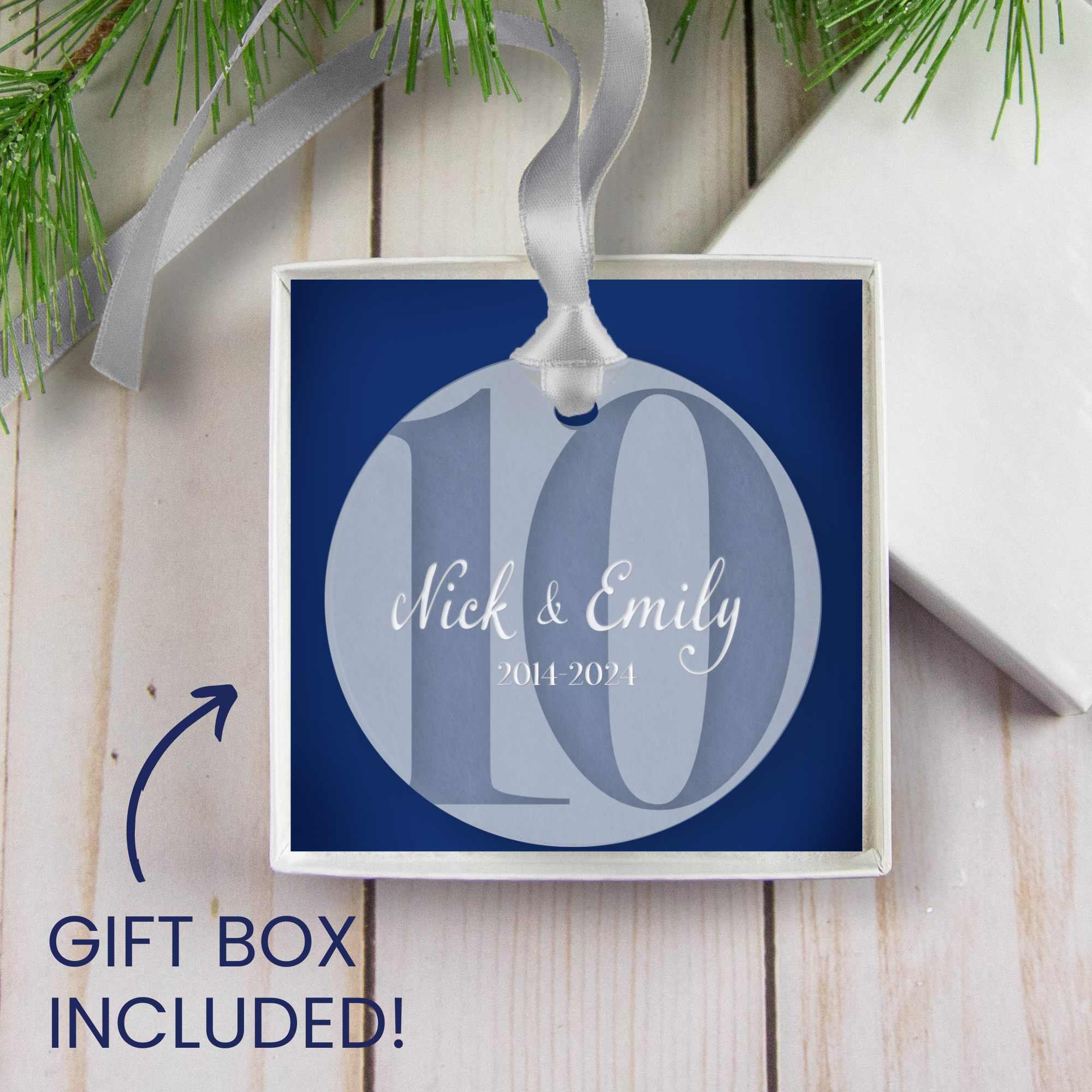 10

Nick & Emily

2014-2024

GIFT BOX INCLUDED!