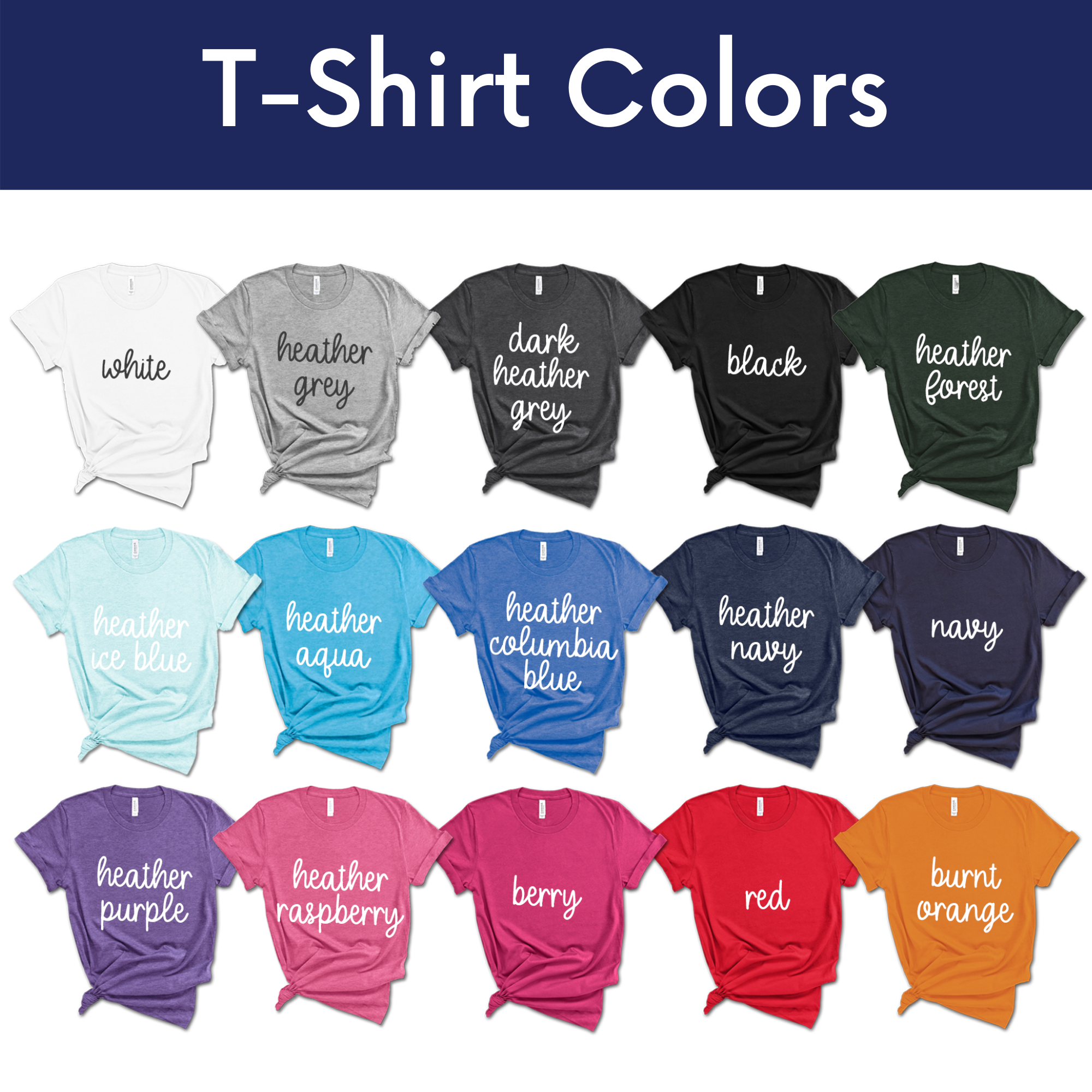 T-Shirt Colors

white

heather grey

dark heather grey

black

heather forest

heather ice blue

heather aqua

heather columbia blue

heather navy

navy

heather purple

heather raspberry

berry

red

burnt orange