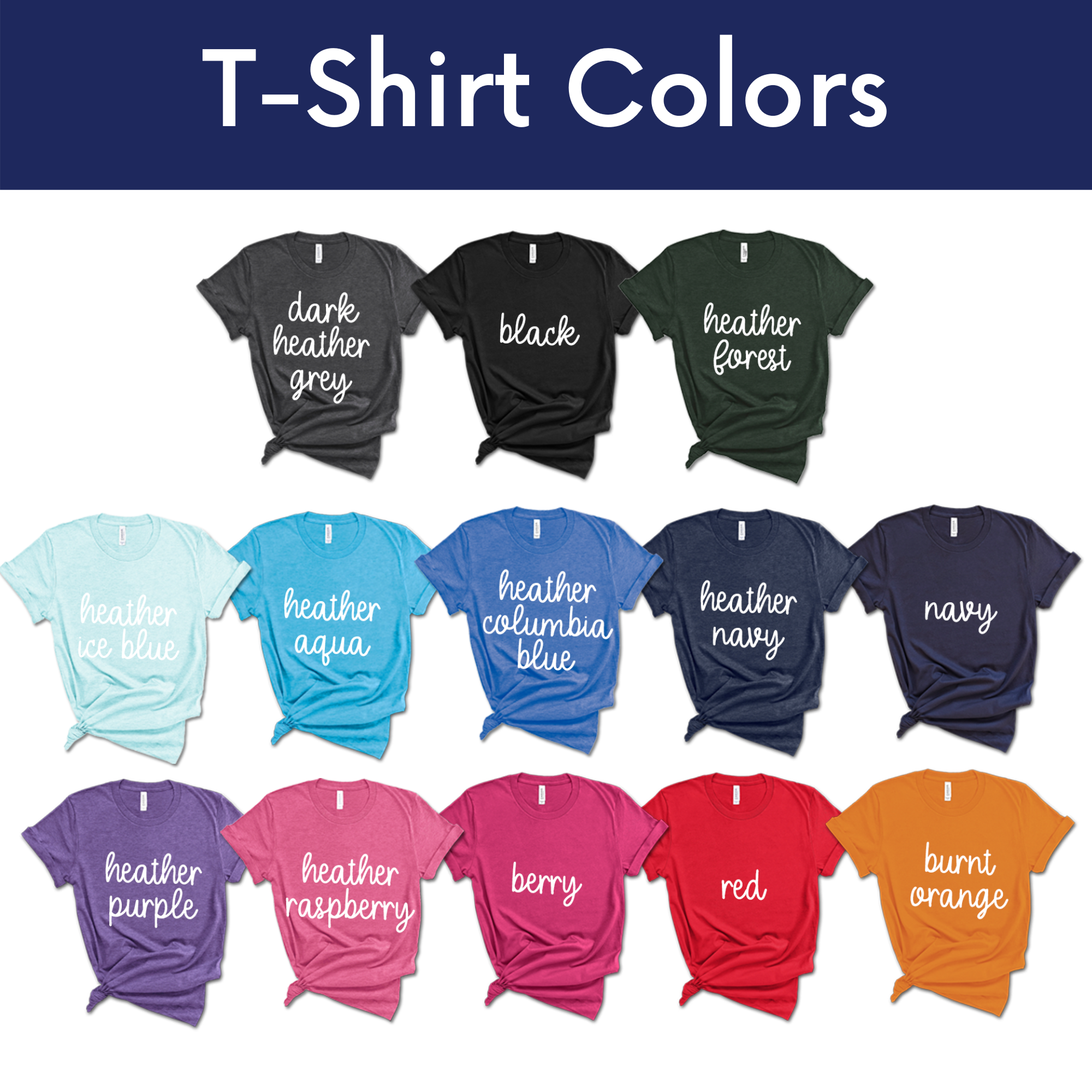 T-Shirt Colors

dark heather grey

black

heather forest

heather ice blue

heather aqua

heather columbia blue

heather navy

navy

heather purple

heather raspberry

berry

red

burnt orange