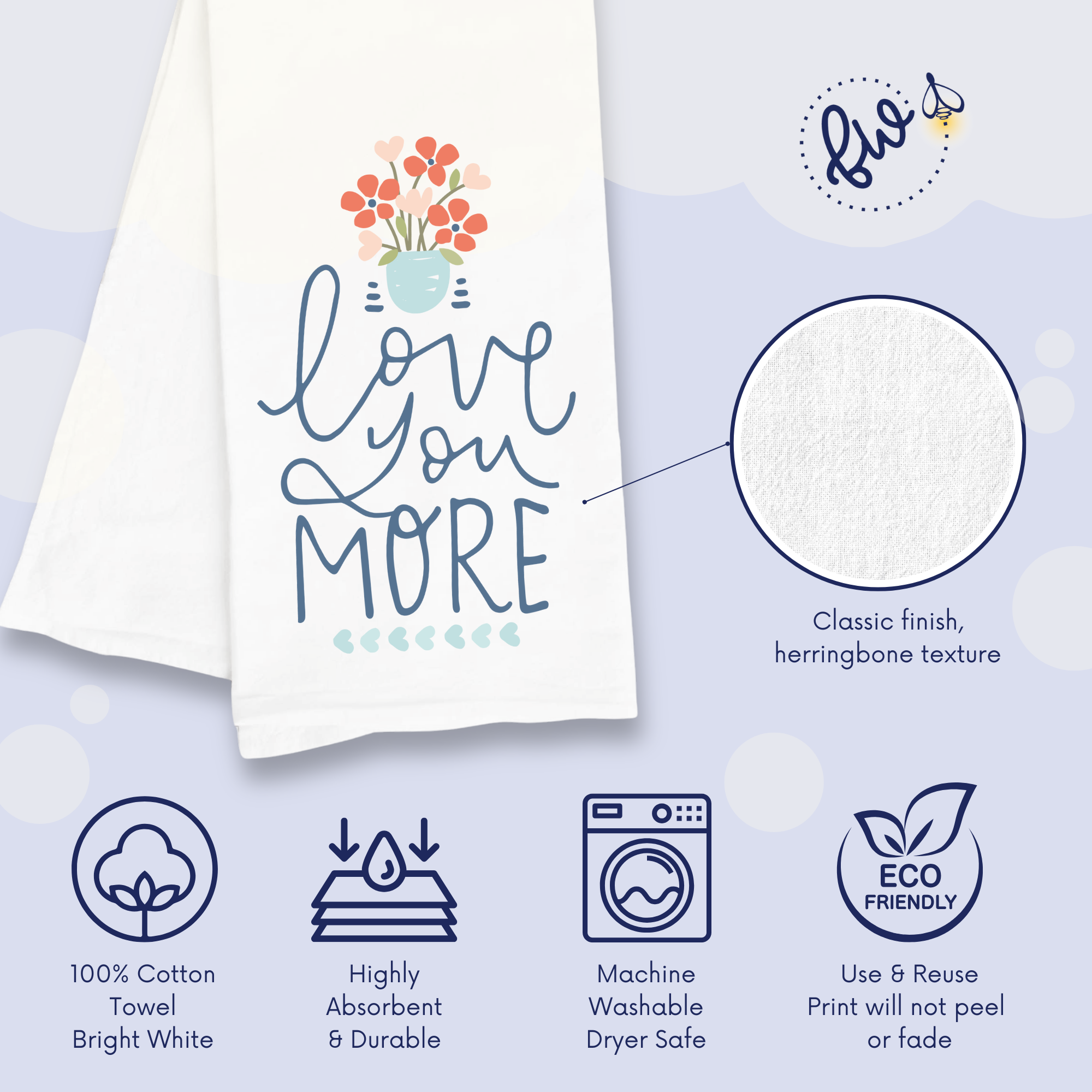 love you MORE

fw

Classic finish, herringbone texture

100% Cotton Towel Bright White

Highly Absorbent & Durable

Machine Washable Dryer Safe

ECO FRIENDLY

Use & Reuse Print will not peel or fade